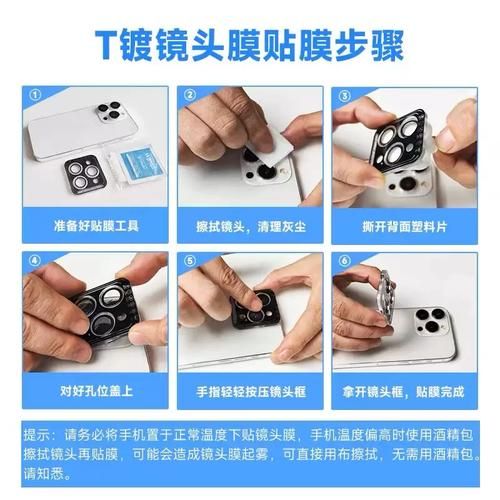 T镀镜头膜贴膜步骤

①
准备好贴膜工具

②
擦拭镜头，清理灰尘

③
撕开背面塑料片

④
对好孔位盖上

⑤
手指轻轻按压镜头框

⑥
拿开镜头框，贴膜完成

提示：请务必将手机置于正常温度下贴镜头膜，手机温度偏高时使用酒精包擦拭镜头再贴膜，可能会造成镜头膜起雾，可直接用布擦拭，无需用酒精包。请知悉。