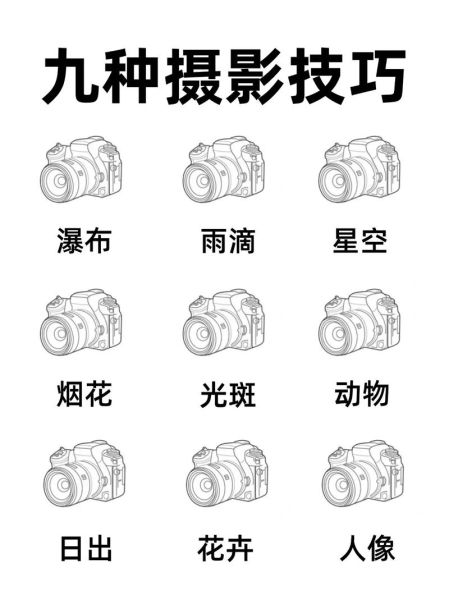 九种摄影技巧

瀑布

雨滴

星空

烟花

光斑

动物

日出

花卉

人像